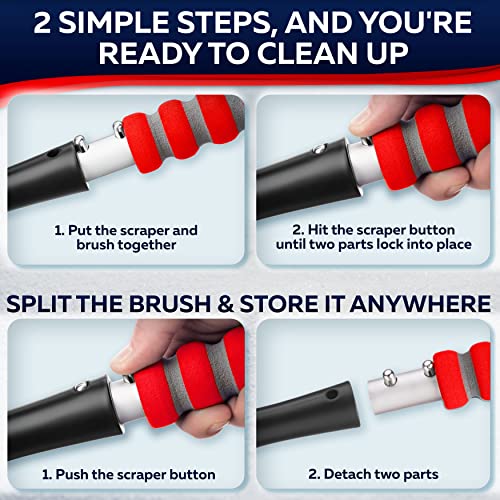 2 SIMPLE STEPS, AND YOU'RE READY TO CLEAN UP

1. Put the scraper and brush together

2. Hit the scraper button until two parts lock into place

SPLIT THE BRUSH & STORE IT ANYWHERE

1. Push the scraper button

2. Detach two parts